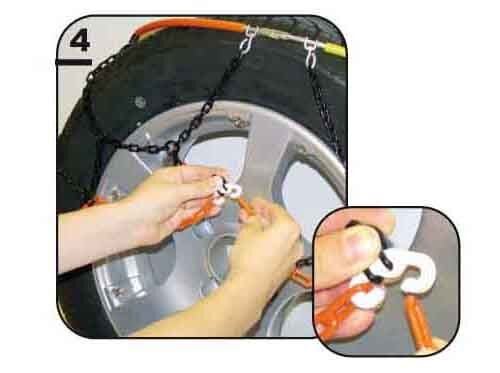 4